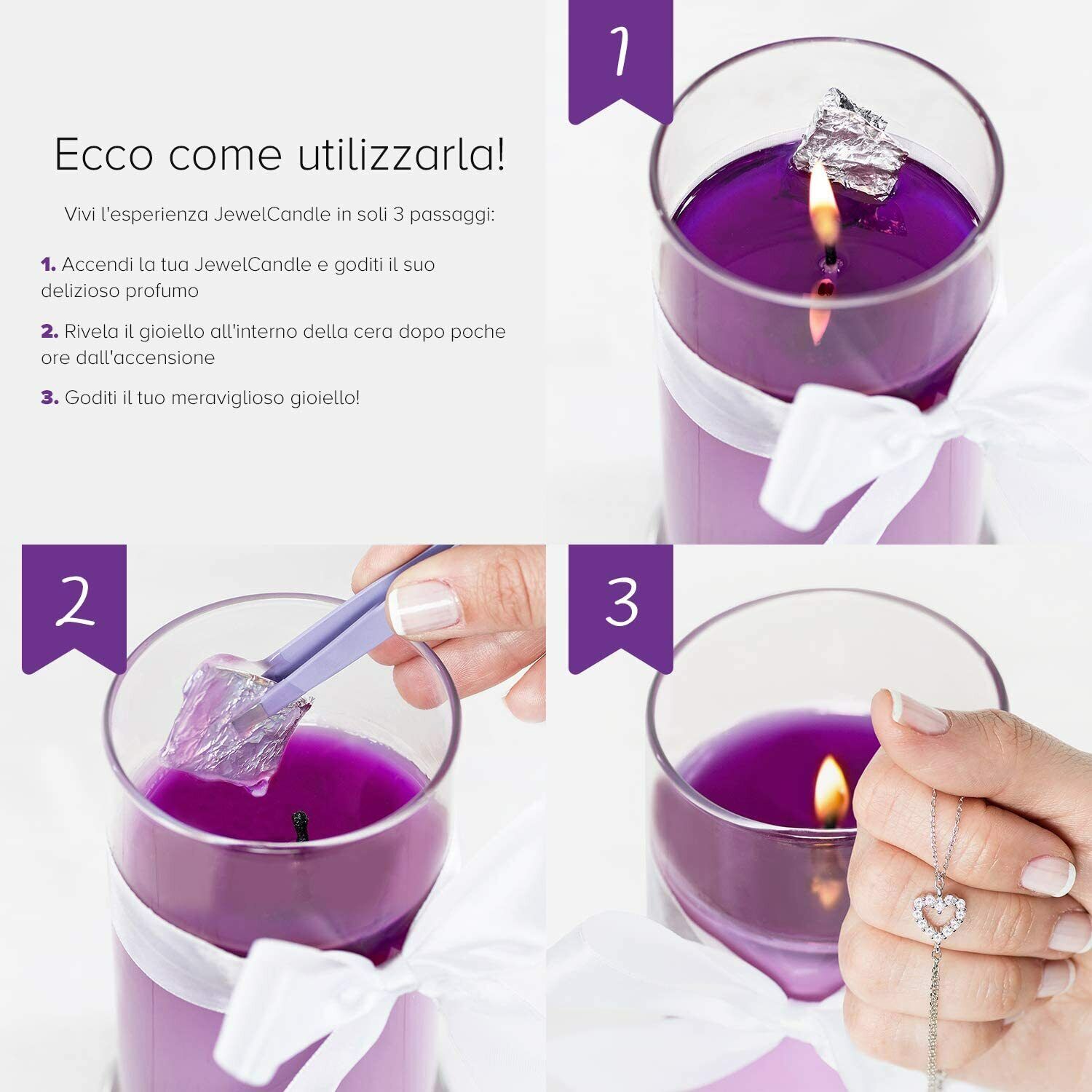 Ecco come utilizzarla!

Vivi l'esperienza JewelCandle in soli 3 passaggi:

1. Accendi la tua JewelCandle e goditi il suo delizioso profumo

2. Rivela il gioiello all'interno della cera dopo poche ore dall'accensione

3. Goditi il tuo meraviglioso gioiello!

1

2

3